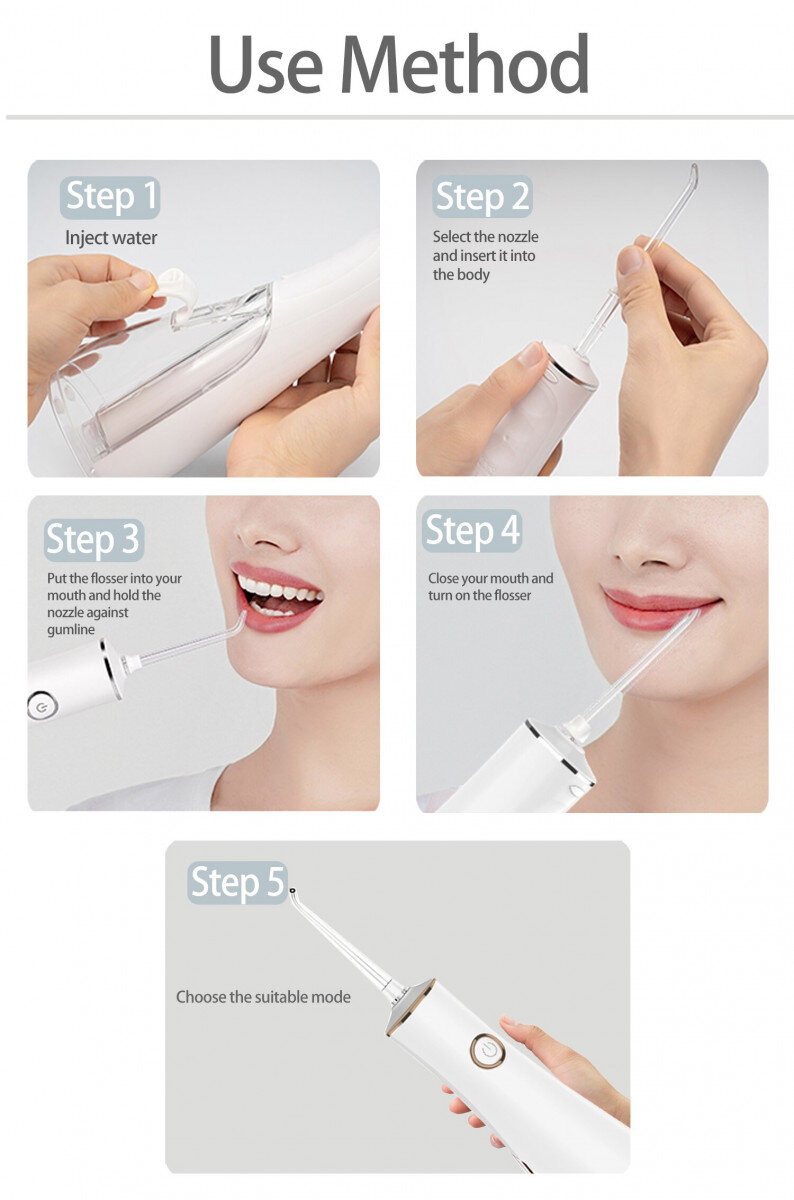 Use Method

Step 1
Inject water

Step 2
Select the nozzle and insert it into the body

Step 3
Put the flosser into your mouth and hold the nozzle against gumline

Step 4
Close your mouth and turn on the flosser

Step 5
Choose the suitable mode