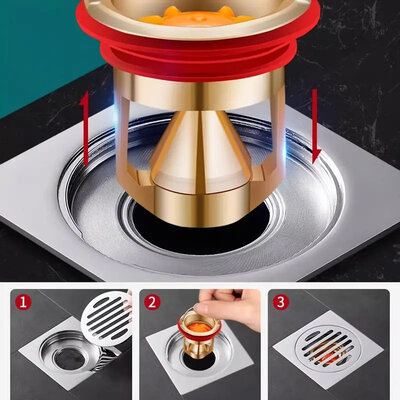 1

2

3